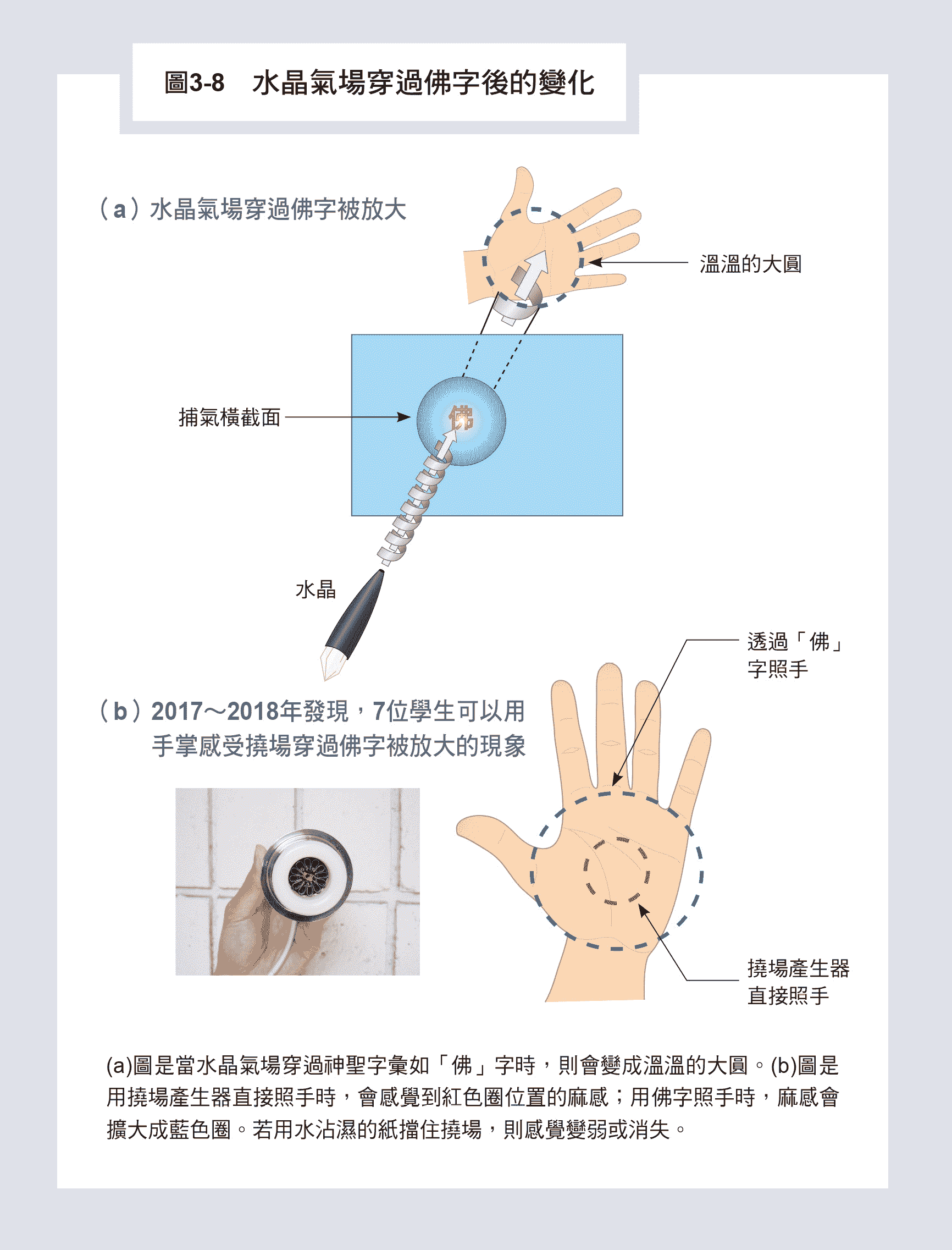 圖3-8　水晶氣場穿過佛字後的變化

（a）水晶氣場穿過佛字被放大

溫溫的大圓

捕氣橫截面

佛

水晶

透過「佛」字照手

（b）2017～2018年發現，7位學生可以用手掌感受撓場穿過佛字被放大的現象

撓場產生器直接照手

(a)圖是當水晶氣場穿過神聖字彙如「佛」字時，則會變成溫溫的大圓。(b)圖是用撓場產生器直接照手時，會感覺到紅色圈位置的麻感；用佛字照手時，麻感會擴大成藍色圈。若用水沾濕的紙擋住撓場，則感覺變弱或消失。