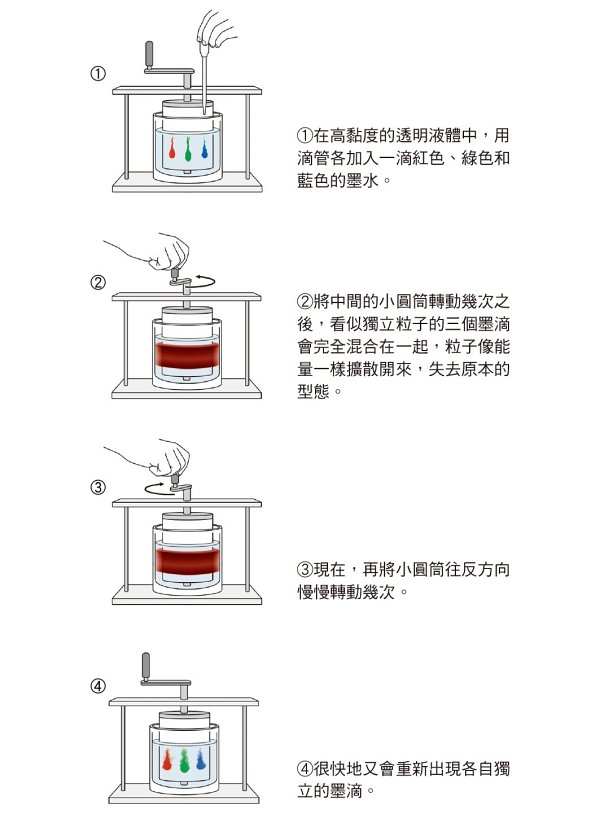 ①

①在高黏度的透明液體中，用滴管各加入一滴紅色、綠色和藍色的墨水。

②

②將中間的小圓筒轉動幾次之後，看似獨立粒子的三個墨滴會完全混合在一起，粒子像能量一樣擴散開來，失去原本的型態。

③

③現在，再將小圓筒往反方向慢慢轉動幾次。

④

④很快地又會重新出現各自獨立的墨滴。