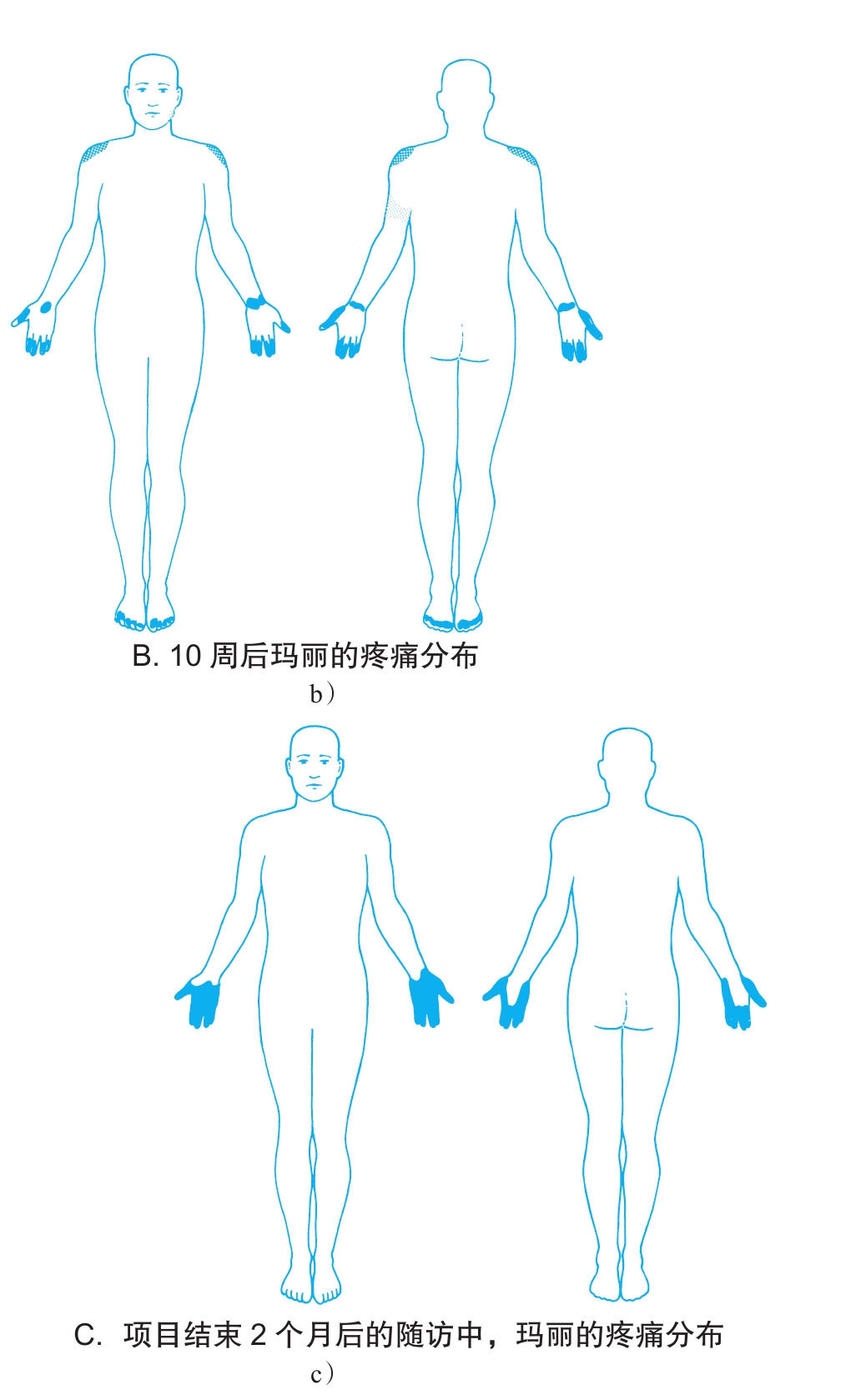 B. 10 周后玛丽的疼痛分布

b）

C. 项目结束 2 个月后的随访中，玛丽的疼痛分布

c）